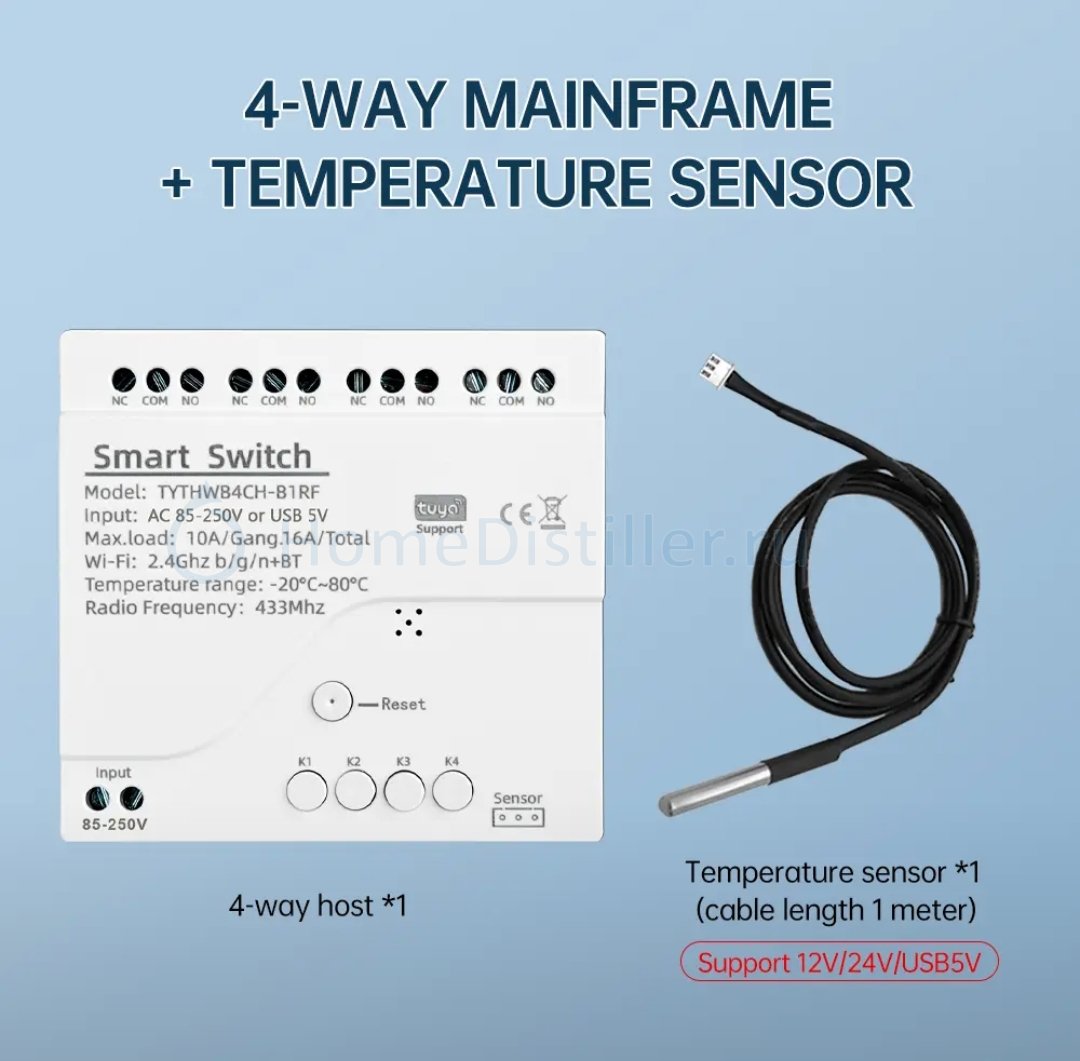 4-WAY MAINFRAME + TEMPERATURE SENSOR

NC COM NO NC COM NO NC COM NO NC COM NO

Smart Switch
Model: TYTHWB4CH-B1RF
Input: AC 85-250V or USB 5V
Max.load: 10A/Gang.16A/Total
Wi-Fi: 2.4Ghz b/g/n+BT
Temperature range: -20°C~80°C
Radio Frequency: 433Mhz

tuya Support

CE

HomeDistiller.ru

Reset

Input
85-250V

K1 K2 K3 K4

Sensor

4-way host *1

Temperature sensor *1
(cable length 1 meter)

Support 12V/24V/USB5V